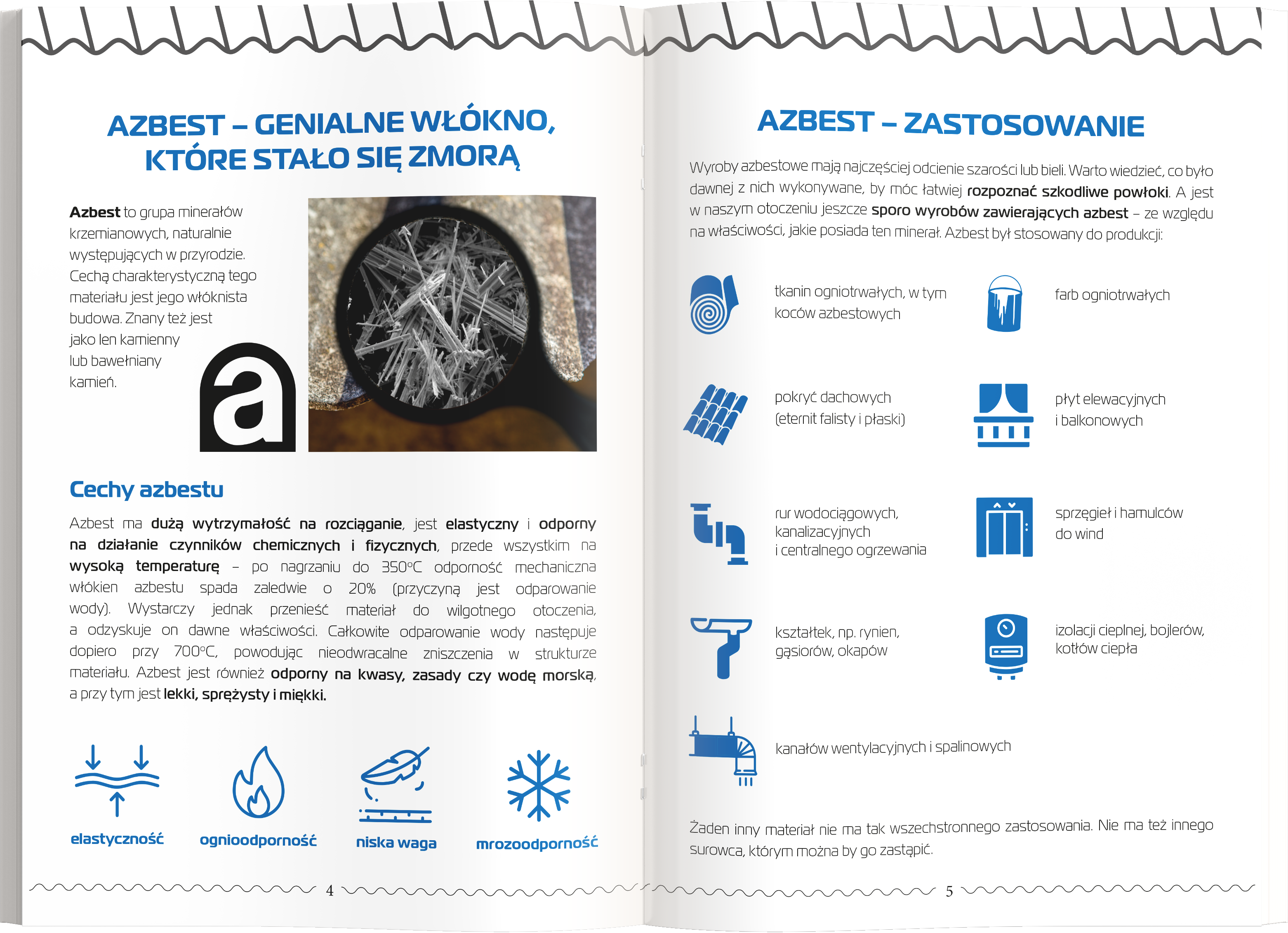 AZBEST – GENIALNE WŁÓKNO, KTÓRE STAŁO SIĘ ZMORĄ

Azbest to grupa minerałów krzemianowych, naturalnie występujących w przyrodzie. Cechą charakterystyczną tego materiału jest jego włóknista budowa. Znany też jest jako len kamienny lub bawełniany kamień.

a

Cechy azbestu

Azbest ma dużą wytrzymałość na rozciąganie, jest elastyczny i odporny na działanie czynników chemicznych i fizycznych, przede wszystkim na wysoką temperaturę – po nagrzaniu do 350°C odporność mechaniczna włókien azbestu spada zaledwie o 20% (przyczyną jest odparowanie wody). Wystarczy jednak przenieść materiał do wilgotnego otoczenia, a odzyskuje on dawne właściwości. Całkowite odparowanie wody następuje dopiero przy 700°C, powodując nieodwracalne zniszczenia w strukturze materiału. Azbest jest również odporny na kwasy, zasady czy wodę morską, a przy tym jest lekki, sprężysty i miękki.

elastyczność

ognioodporność

niska waga

mrozoodporność

4

AZBEST – ZASTOSOWANIE

Wyroby azbestowe mają najczęściej odcienie szarości lub bieli. Warto wiedzieć, co było dawnej z nich wykonywane, by móc łatwiej rozpoznać szkodliwe powłoki. A jest w naszym otoczeniu jeszcze sporo wyrobów zawierających azbest – ze względu na właściwości, jakie posiada ten minerał. Azbest był stosowany do produkcji:

tkanin ogniotrwałych, w tym koców azbestowych

farb ogniotrwałych

pokryć dachowych (eternit falisty i płaski)

płyt elewacyjnych i balkonowych

rur wodociągowych, kanalizacyjnych i centralnego ogrzewania

sprzęgieł i hamulców do wind

kształtek, np. rynien, gąsiorów, okapów

izolacji cieplnej, bojlerów, kotłów ciepła

kanałów wentylacyjnych i spalinowych

Żaden inny materiał nie ma tak wszechstronnego zastosowania. Nie ma też innego surowca, którym można by go zastąpić.

5